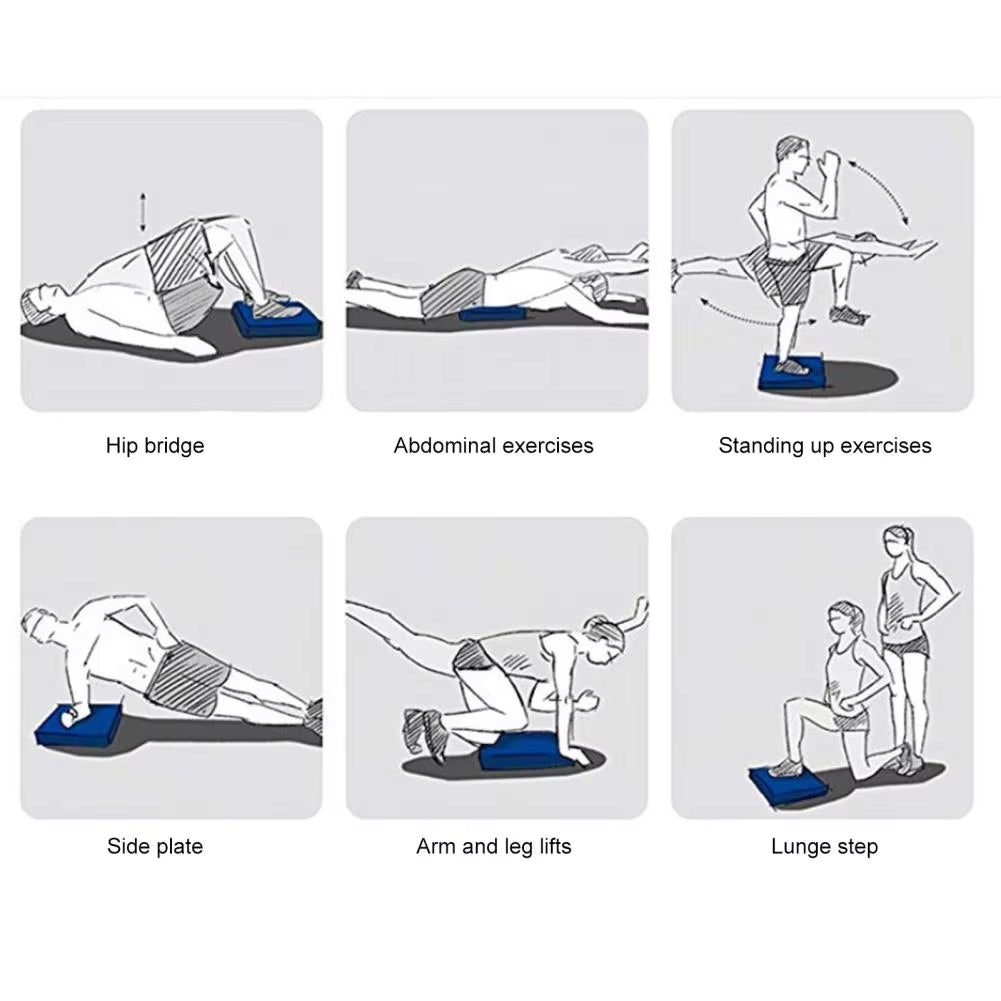 Hip bridge

Abdominal exercises

Standing up exercises

Side plate

Arm and leg lifts

Lunge step