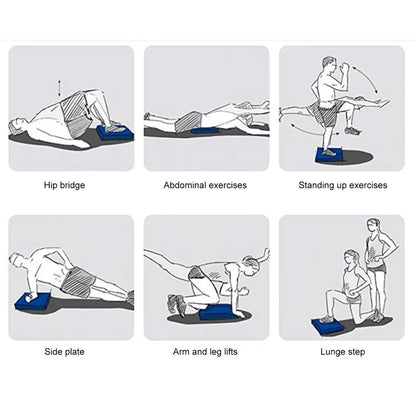 Hip bridge

Abdominal exercises

Standing up exercises

Side plate

Arm and leg lifts

Lunge step